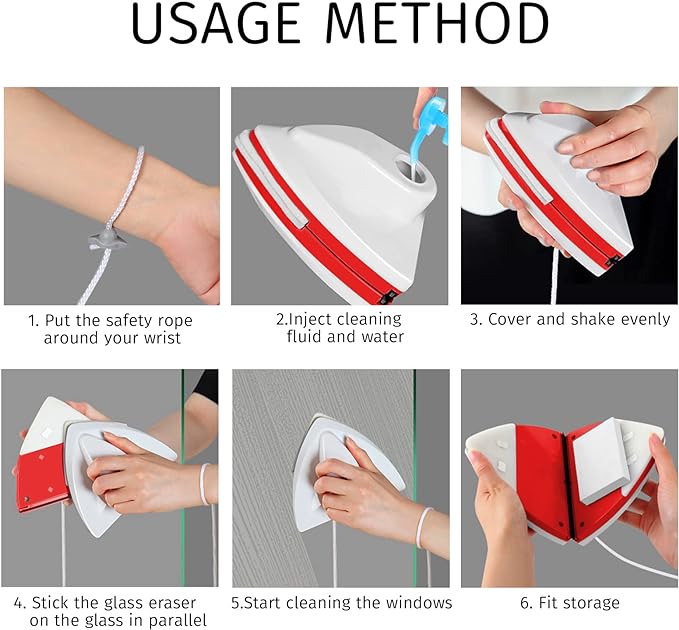 USAGE METHOD

1. Put the safety rope around your wrist

2.Inject cleaning fluid and water

3. Cover and shake evenly

4. Stick the glass eraser on the glass in parallel

5.Start cleaning the windows

6. Fit storage